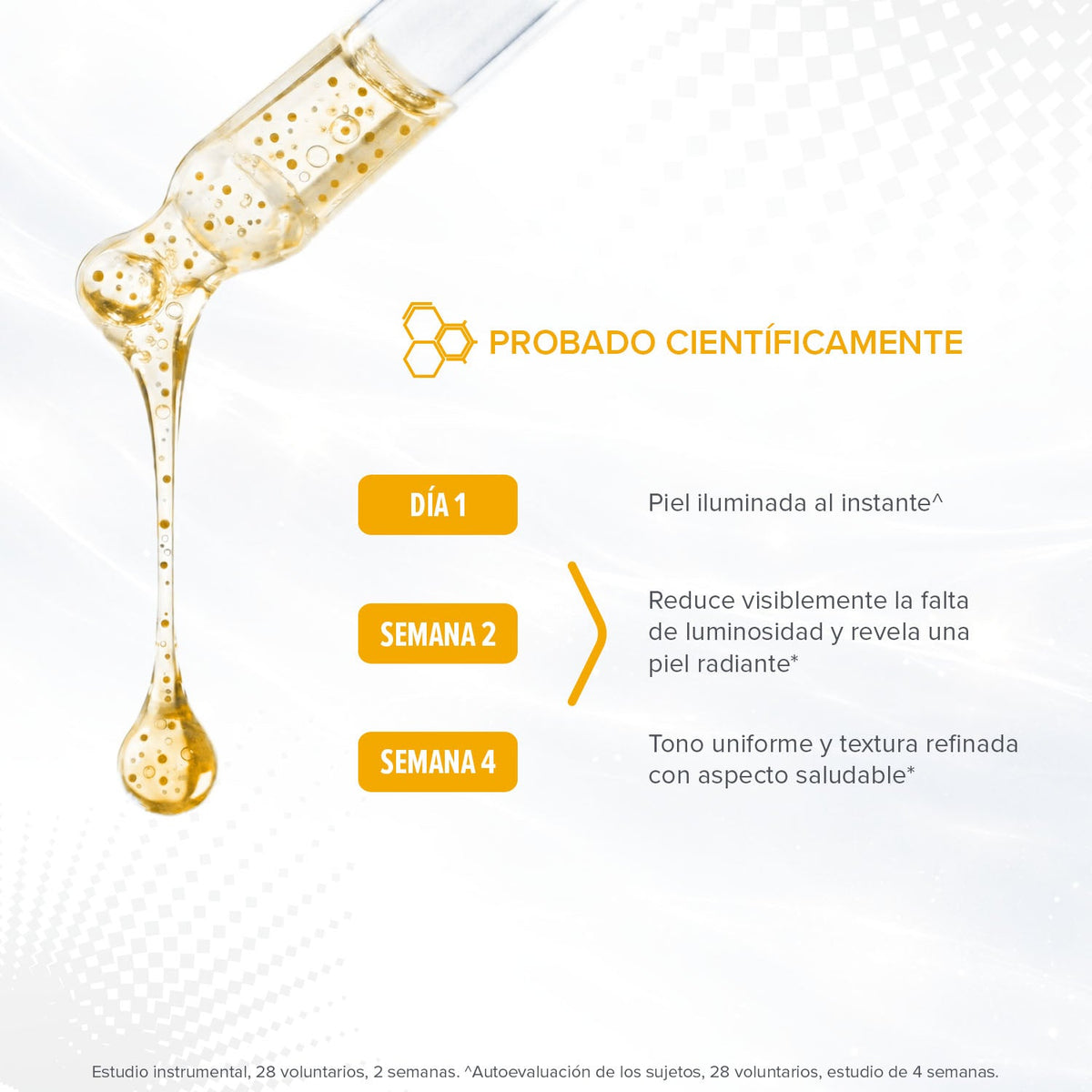 PROBADO CIENTÍFICAMENTE

DÍA 1

Piel iluminada al instante^

SEMANA 2

Reduce visiblemente la falta de luminosidad y revela una piel radiante*

SEMANA 4

Tono uniforme y textura refinada con aspecto saludable*

Estudio instrumental, 28 voluntarios, 2 semanas. ^Autoevaluación de los sujetos, 28 voluntarios, estudio de 4 semanas.