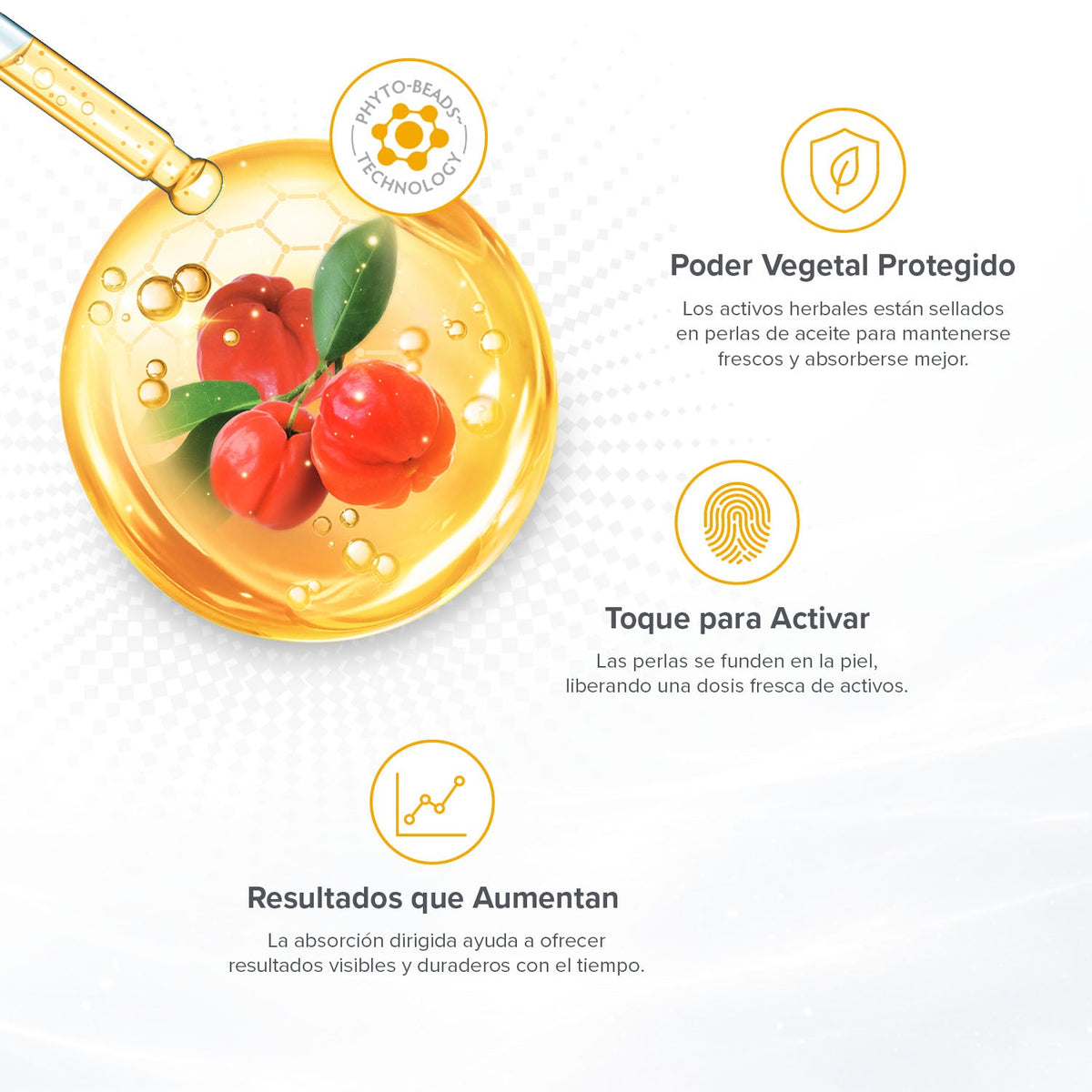 PHYTO-BEADS™
TECHNOLOGY

Poder Vegetal Protegido

Los activos herbales están sellados en perlas de aceite para mantenerse frescos y absorberse mejor.

Toque para Activar

Las perlas se funden en la piel, liberando una dosis fresca de activos.

Resultados que Aumentan

La absorción dirigida ayuda a ofrecer resultados visibles y duraderos con el tiempo.